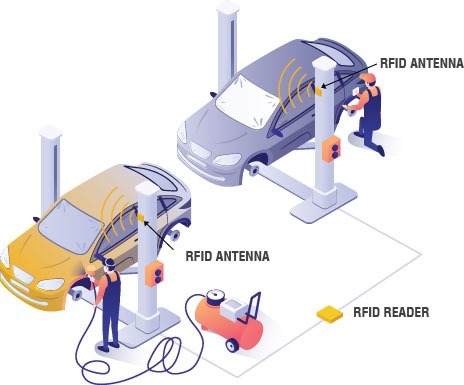 RFID ANTENNA

RFID ANTENNA

RFID READER